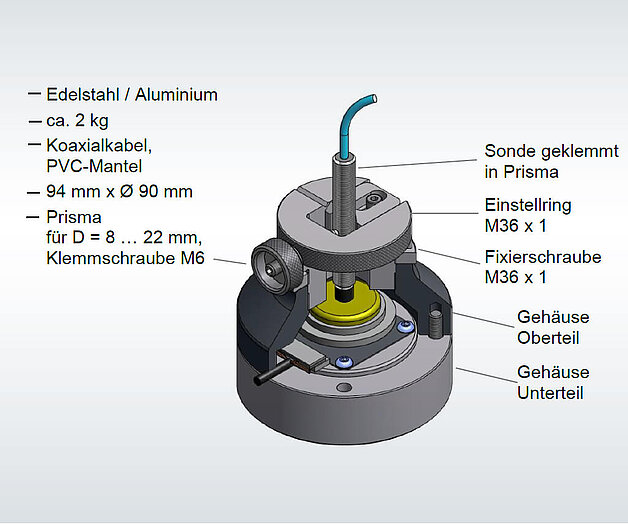 – Edelstahl / Aluminium

– ca. 2 kg

– Koaxialkabel, PVC-Mantel

– 94 mm x Ø 90 mm

– Prisma für D = 8 … 22 mm, Klemmschraube M6

Sonde geklemmt in Prisma

Einstellring M36 x 1

Fixierschraube M36 x 1

Gehäuse Oberteil

Gehäuse Unterteil